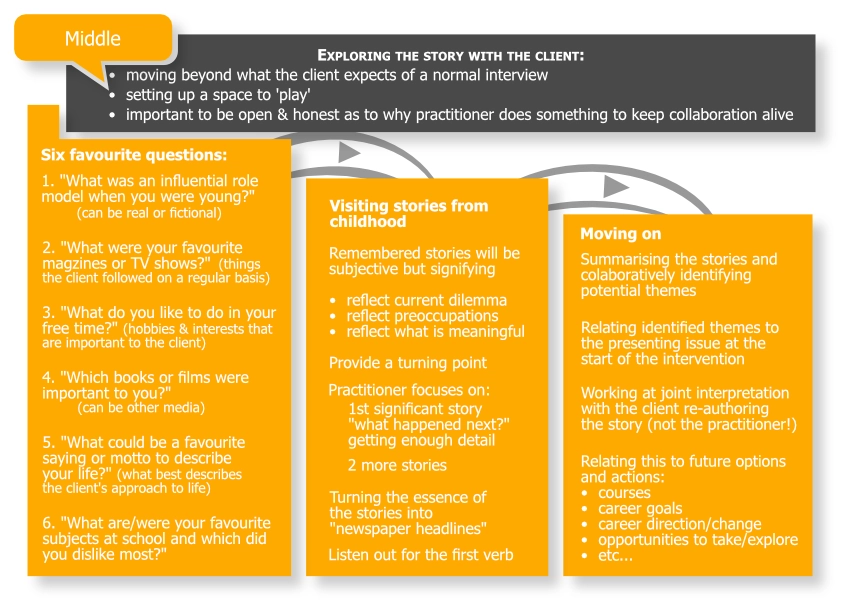 Middle

EXPLORING THE STORY WITH THE CLIENT:
- moving beyond what the client expects of a normal interview
- setting up a space to 'play'
- important to be open & honest as to why practitioner does something to keep collaboration alive

Six favourite questions:

1. "What was an influential role model when you were young?" (can be real or fictional)

2. "What were your favourite magzines or TV shows?" (things the client followed on a regular basis)

3. "What do you like to do in your free time?" (hobbies & interests that are important to the client)

4. "Which books or films were important to you?" (can be other media)

5. "What could be a favourite saying or motto to describe your life?" (what best describes the client's approach to life)

6. "What are/were your favourite subjects at school and which did you dislike most?"

Visiting stories from childhood

Remembered stories will be subjective but signifying

- reflect current dilemma
- reflect preoccupations
- reflect what is meaningful

Provide a turning point

Practitioner focuses on:
1st significant story "what happened next?" getting enough detail
2 more stories

Turning the essence of the stories into "newspaper headlines"

Listen out for the first verb

Moving on

Summarising the stories and colaboratively identifying potential themes

Relating identified themes to the presenting issue at the start of the intervention

Working at joint interpretation with the client re-authoring the story (not the practitioner!)

Relating this to future options and actions:
- courses
- career goals
- career direction/change
- opportunities to take/explore
- etc...